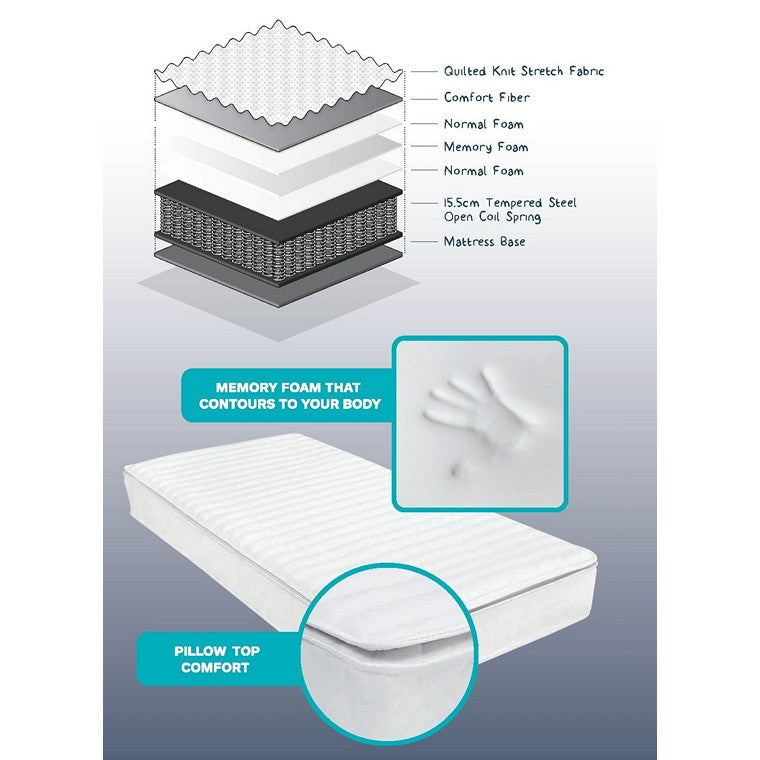 Quilted Knit Stretch Fabric

Comfort Fiber

Normal Foam

Memory Foam

Normal Foam

15.5cm Tempered Steel Open Coil Spring

Mattress Base

MEMORY FOAM THAT CONTOURS TO YOUR BODY

PILLOW TOP COMFORT